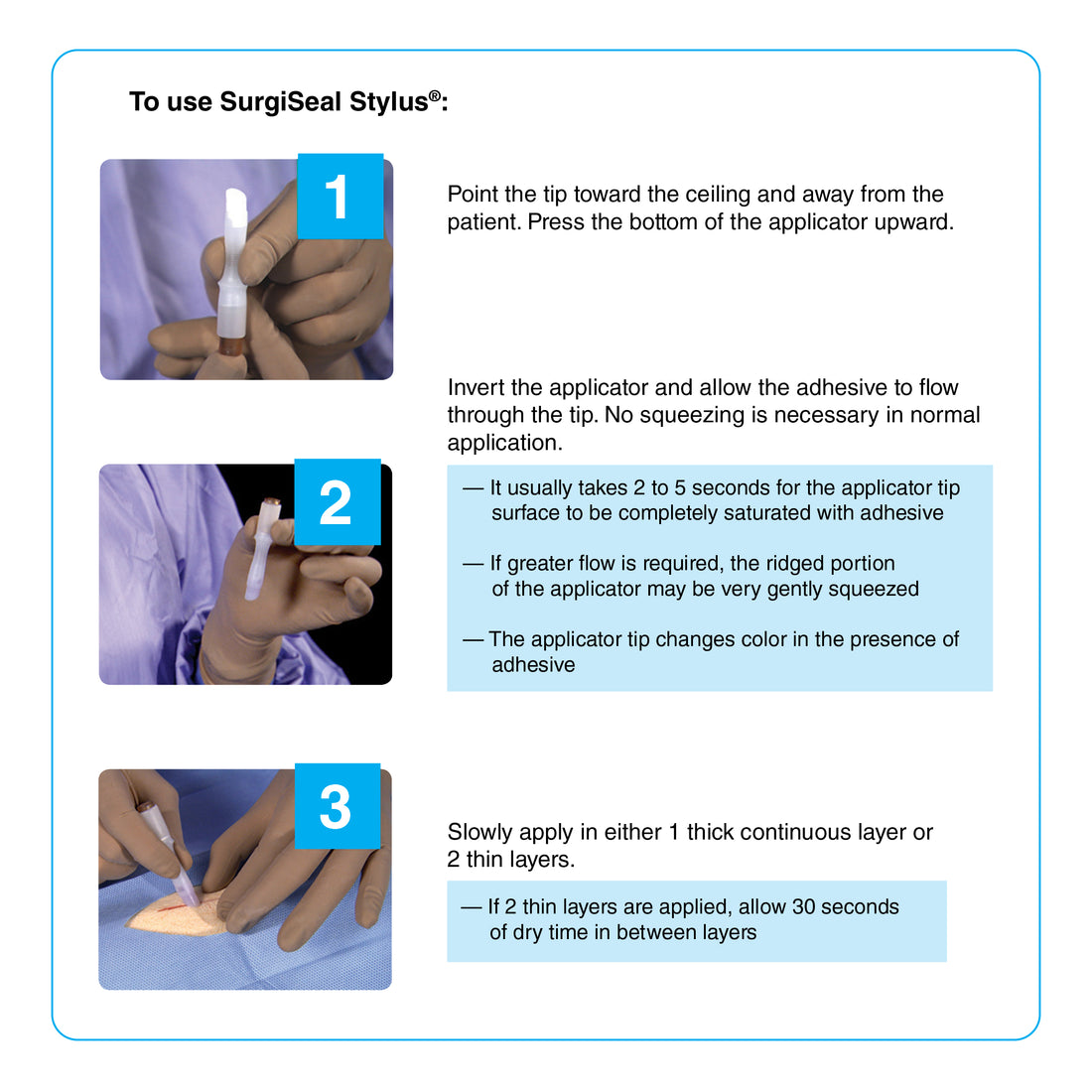 To use SurgiSeal Stylus®:

1

Point the tip toward the ceiling and away from the patient. Press the bottom of the applicator upward.

2

Invert the applicator and allow the adhesive to flow through the tip. No squeezing is necessary in normal application.

— It usually takes 2 to 5 seconds for the applicator tip surface to be completely saturated with adhesive

— If greater flow is required, the ridged portion of the applicator may be very gently squeezed

— The applicator tip changes color in the presence of adhesive

3

Slowly apply in either 1 thick continuous layer or 2 thin layers.

— If 2 thin layers are applied, allow 30 seconds of dry time in between layers