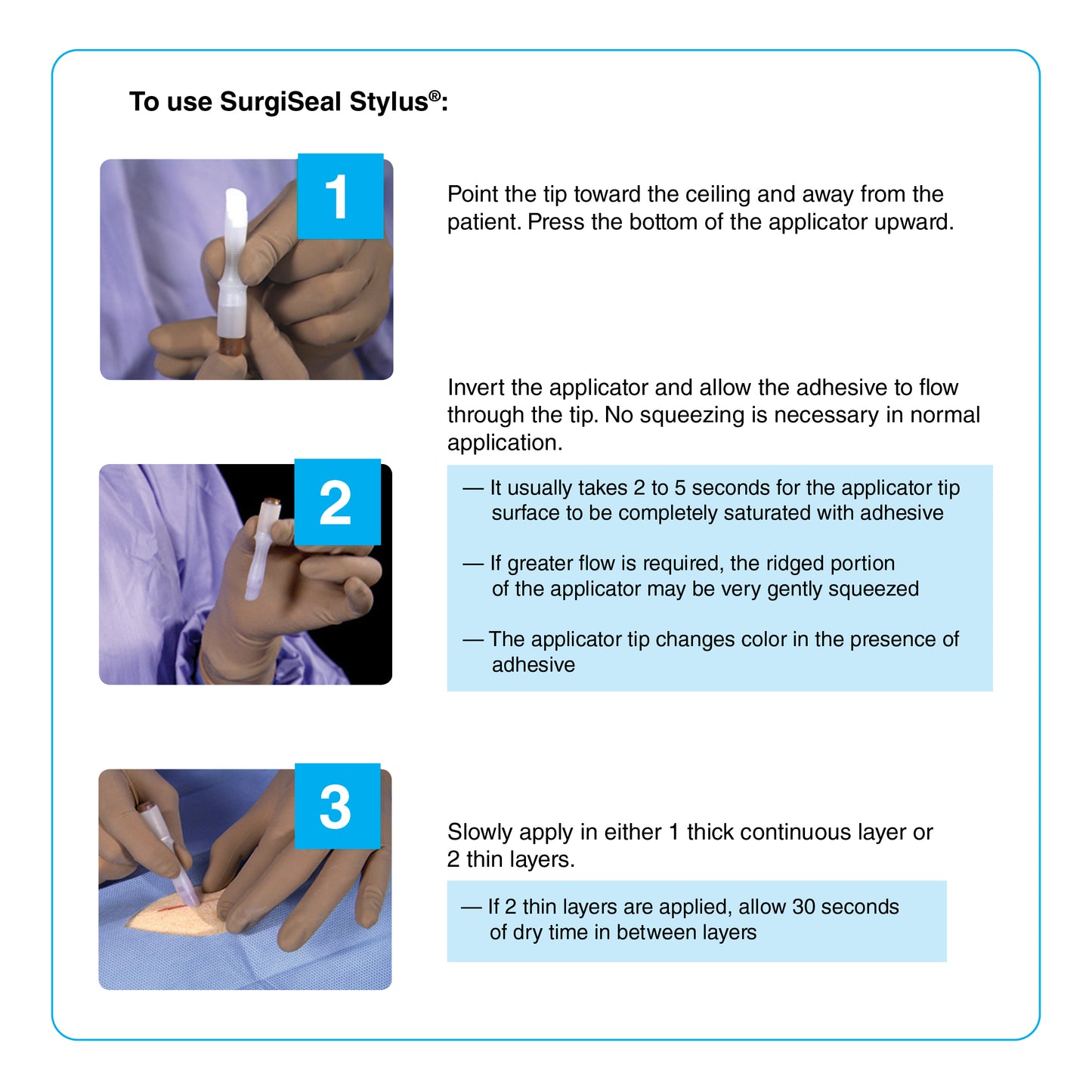 To use SurgiSeal Stylus®:

1

Point the tip toward the ceiling and away from the patient. Press the bottom of the applicator upward.

2

Invert the applicator and allow the adhesive to flow through the tip. No squeezing is necessary in normal application.

— It usually takes 2 to 5 seconds for the applicator tip surface to be completely saturated with adhesive

— If greater flow is required, the ridged portion of the applicator may be very gently squeezed

— The applicator tip changes color in the presence of adhesive

3

Slowly apply in either 1 thick continuous layer or 2 thin layers.

— If 2 thin layers are applied, allow 30 seconds of dry time in between layers